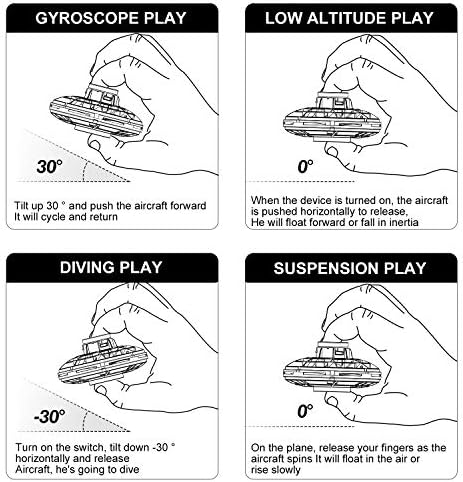 GYROSCOPE PLAY

30°

Tilt up 30 ° and push the aircraft forward
It will cycle and return

LOW ALTITUDE PLAY

0°

When the device is turned on, the aircraft is pushed horizontally to release,
He will float forward or fall in inertia

DIVING PLAY

-30°

Turn on the switch, tilt down -30 ° horizontally and release
Aircraft, he's going to dive

SUSPENSION PLAY

0°

On the plane, release your fingers as the aircraft spins It will float in the air or rise slowly