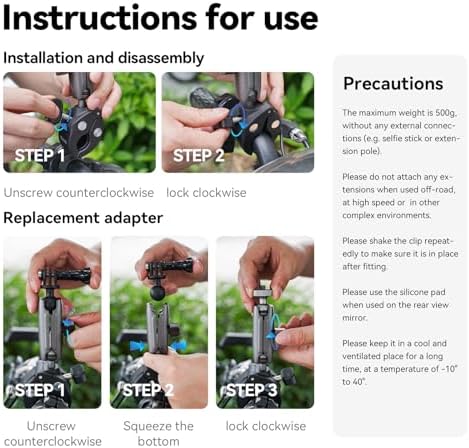 Instructions for use

Installation and disassembly

STEP 1

STEP 2

Unscrew counterclockwise

lock clockwise

Replacement adapter

STEP 1

STEP 2

STEP 3

Unscrew counterclockwise

Squeeze the bottom

lock clockwise

Precautions

The maximum weight is 500g, without any external connections (e.g. selfie stick or extension pole).

Please do not attach any extensions when used off-road, at high speed or in other complex environments.

Please shake the clip repeatedly to make sure it is in place after fitting.

Please use the silicone pad when used on the rear view mirror.

Please keep it in a cool and ventilated place for a long time, at a temperature of -10° to 40°.