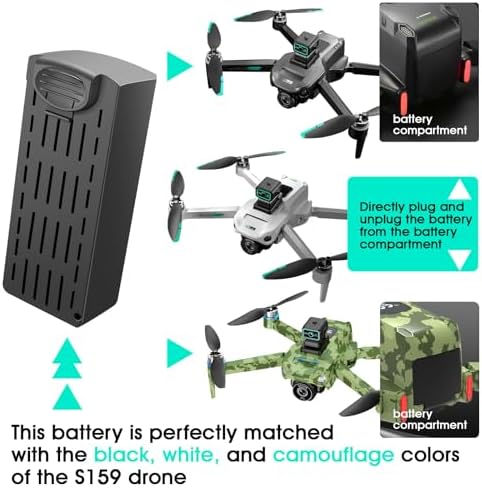 battery compartment

Directly plug and unplug the battery from the battery compartment

battery compartment

This battery is perfectly matched with the black, white, and camouflage colors of the S159 drone