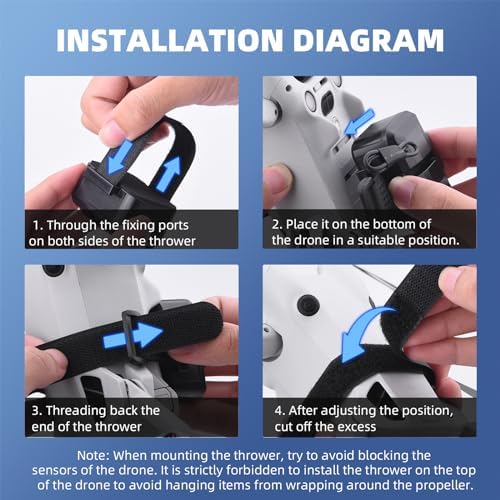 INSTALLATION DIAGRAM

1. Through the fixing ports on both sides of the thrower

2. Place it on the bottom of the drone in a suitable position.

3. Threading back the end of the thrower

4. After adjusting the position, cut off the excess

Note: When mounting the thrower, try to avoid blocking the sensors of the drone. It is strictly forbidden to install the thrower on the top of the drone to avoid hanging items from wrapping around the propeller.