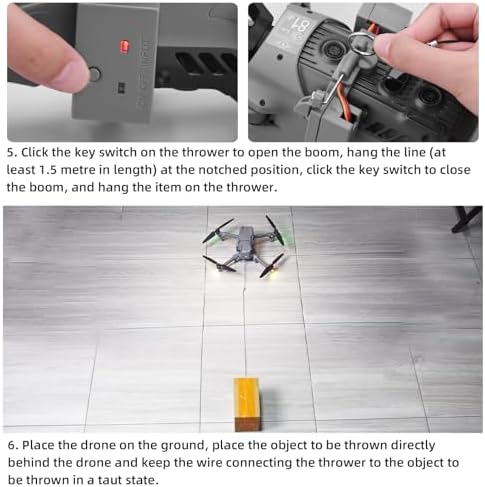 5. Click the key switch on the thrower to open the boom, hang the line (at least 1.5 metre in length) at the notched position, click the key switch to close the boom, and hang the item on the thrower.

6. Place the drone on the ground, place the object to be thrown directly behind the drone and keep the wire connecting the thrower to the object to be thrown in a taut state.