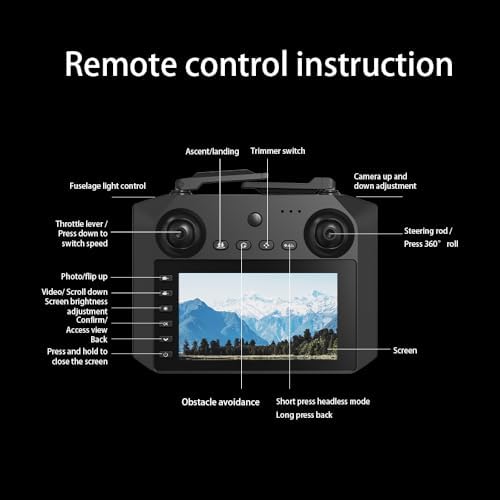 Remote control instruction

Ascent/landing

Trimmer switch

Fuselage light control

Camera up and down adjustment

Throttle lever / Press down to switch speed

Steering rod / Press 360° roll

Photo/flip up

Video/ Scroll down

Screen brightness adjustment

Confirm/ Access view

Back

Press and hold to close the screen

Screen

Obstacle avoidance

Short press headless mode
Long press back