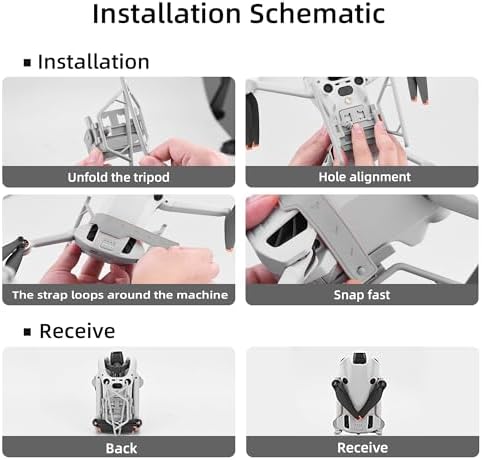 Installation Schematic

▪ Installation

Unfold the tripod

Hole alignment

The strap loops around the machine

Snap fast

▪ Receive

Back

Receive