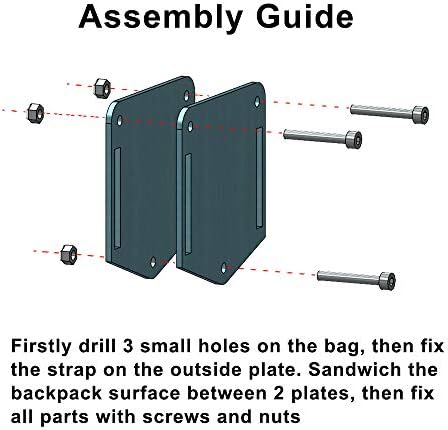 Assembly Guide

Firstly drill 3 small holes on the bag, then fix the strap on the outside plate. Sandwich the backpack surface between 2 plates, then fix all parts with screws and nuts