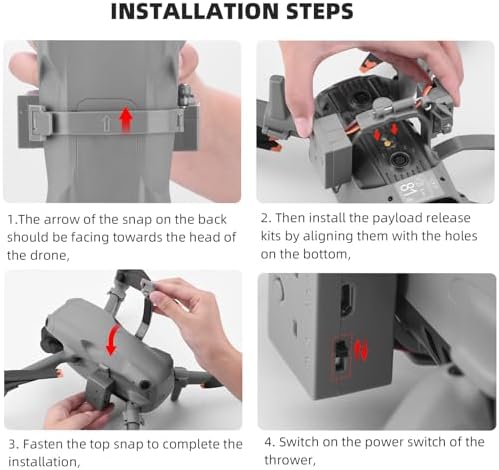 INSTALLATION STEPS

1.The arrow of the snap on the back should be facing towards the head of the drone,

2. Then install the payload release kits by aligning them with the holes on the bottom,

3. Fasten the top snap to complete the installation,

4. Switch on the power switch of the thrower,